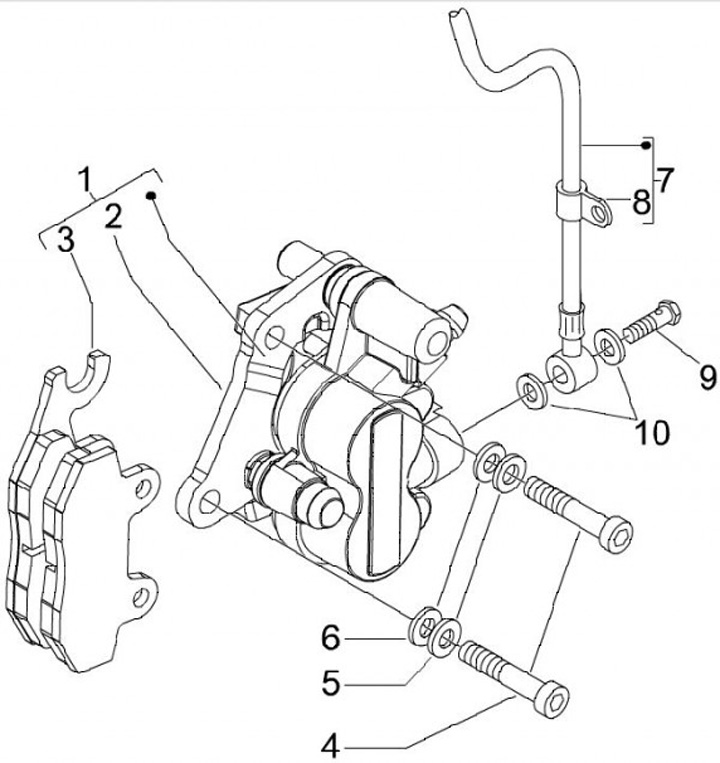 1
2
3
7
8
9
10
6
5
4