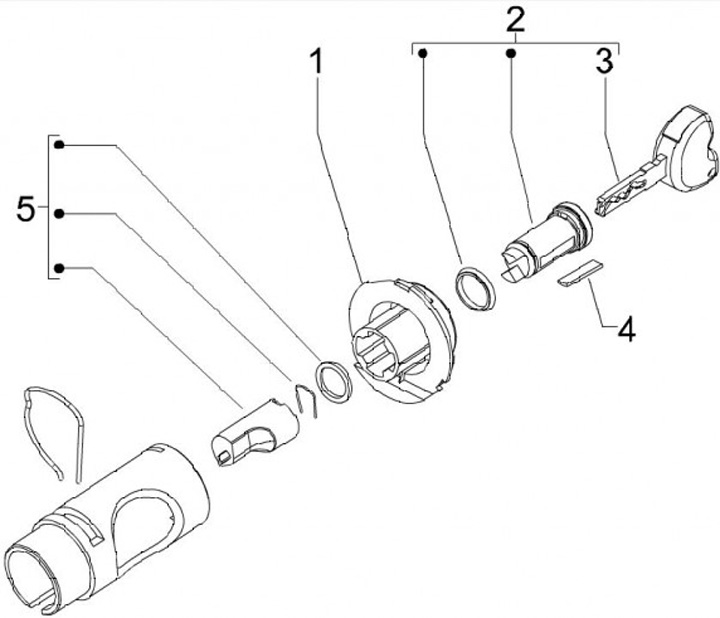 2
1
3
5
4