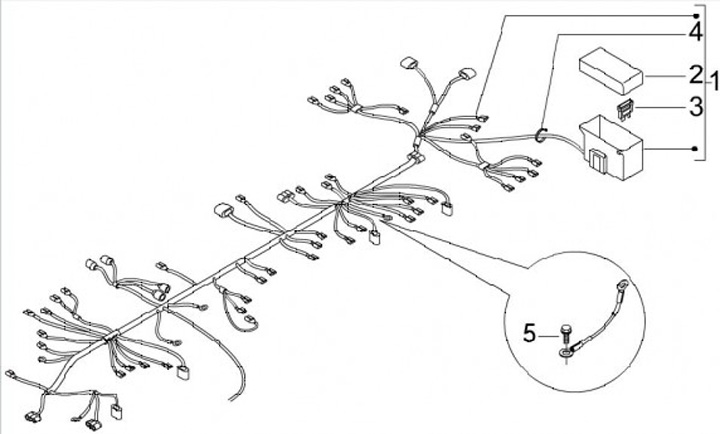 4
2
1
3
5