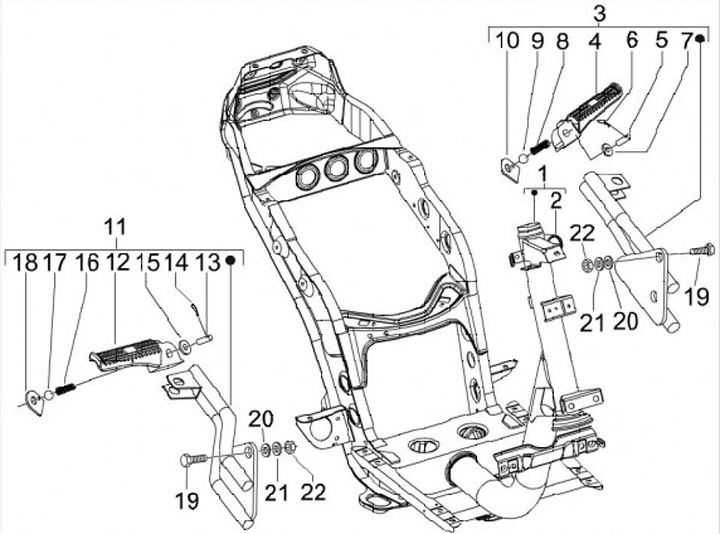 3
10 9 8 4 6 5 7
1
2
22
19
21 20
11
18 17 16 12 15 14 13
20
19
21 22