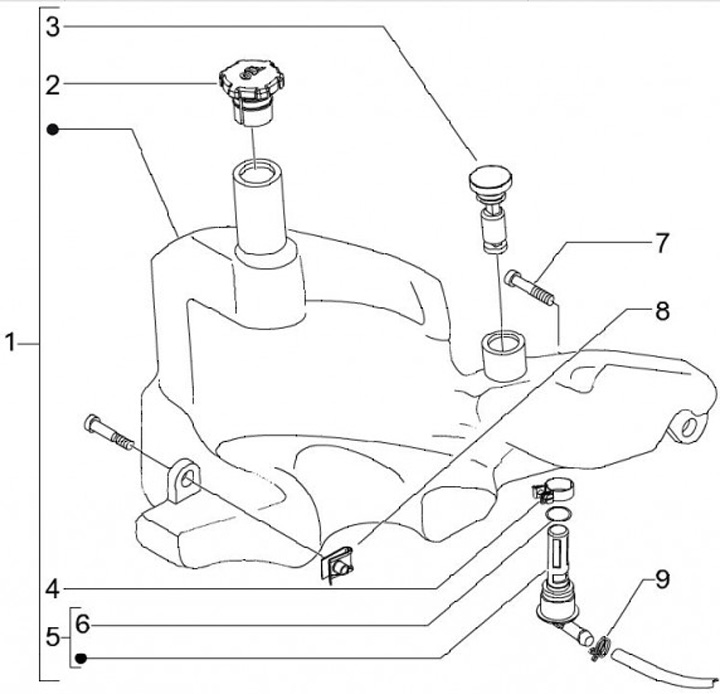 3
2
7
8
1
4
5
6
9