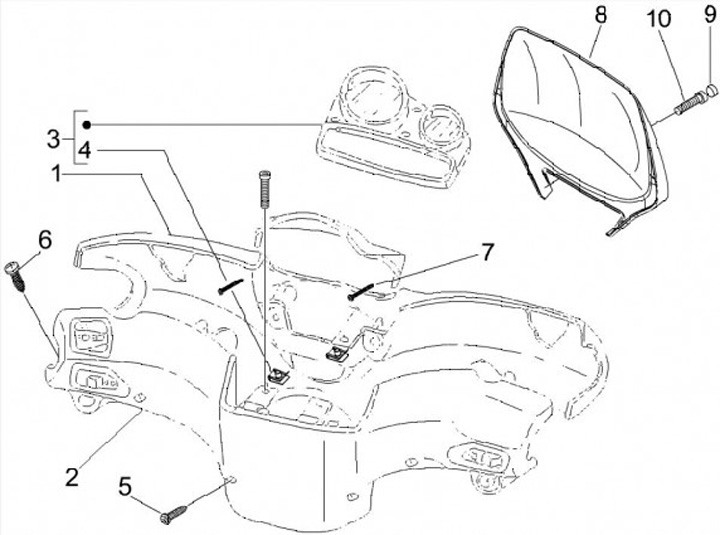 8
10
9
3
4
1
6
7
2
5