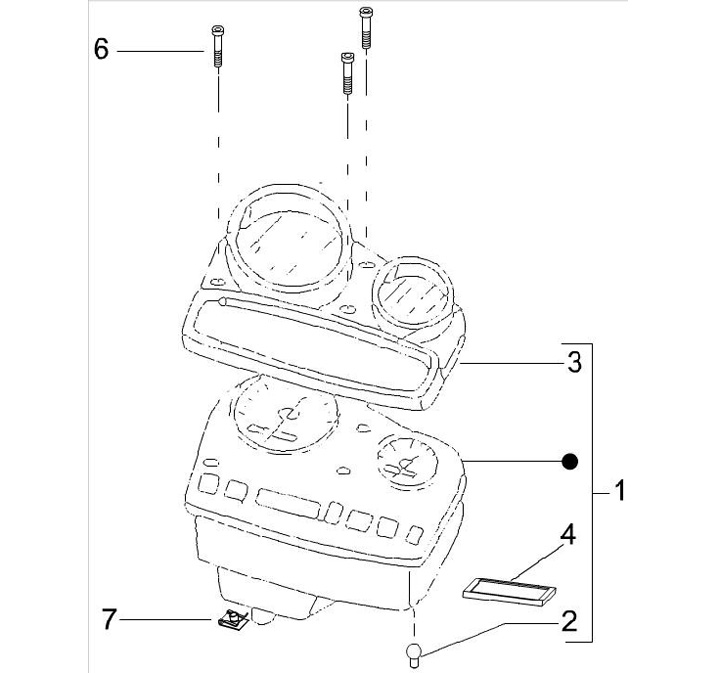 6
3
1
4
7
2