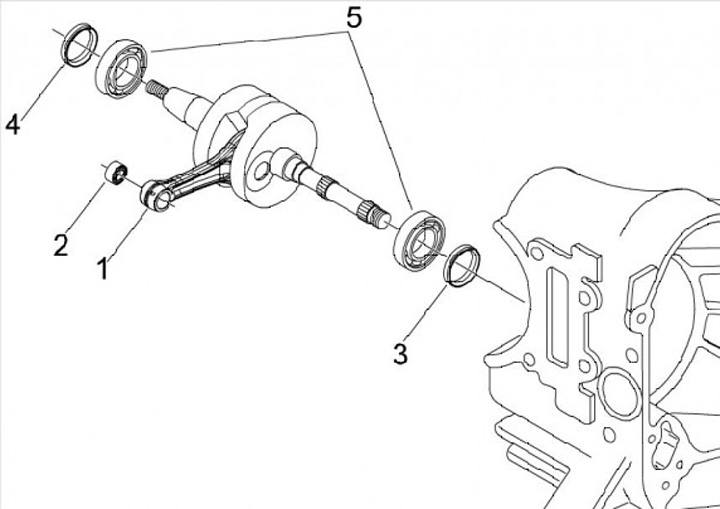 5
4
2
1
3