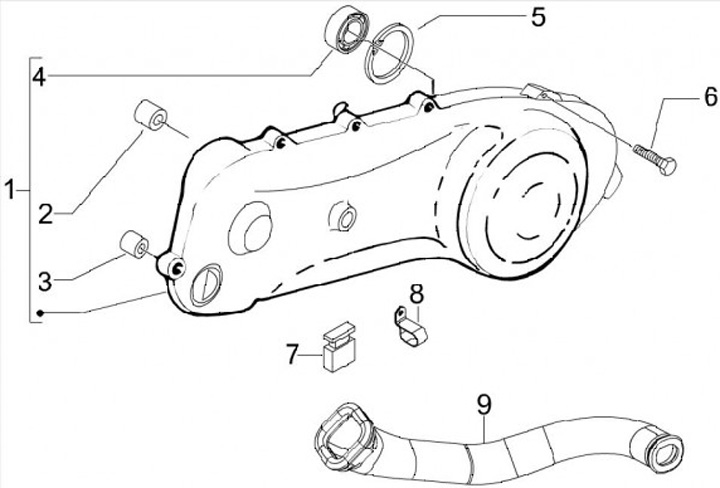 5
4
6
1
2
3
8
7
9