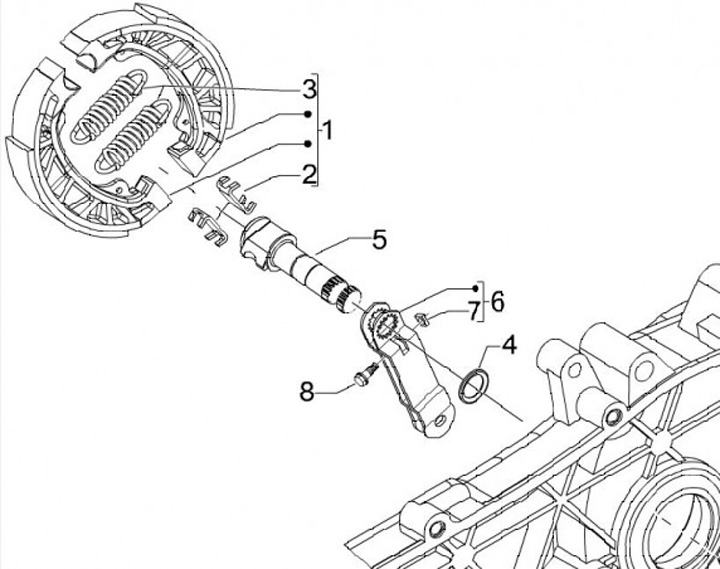 3
1
2
5
6
7
4
8