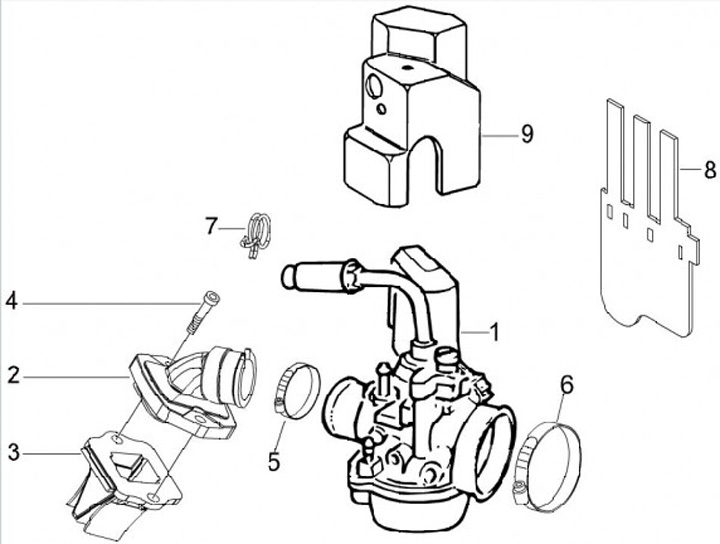 9
8
7
4
1
2
6
3
5