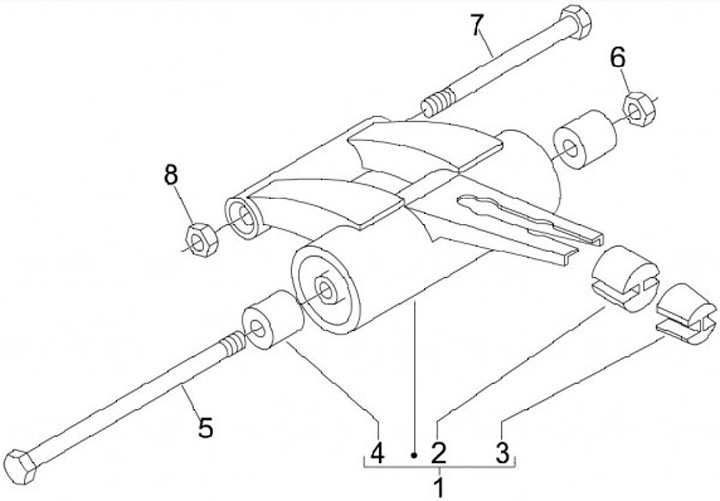 7
6
8
5
4
2
3
1