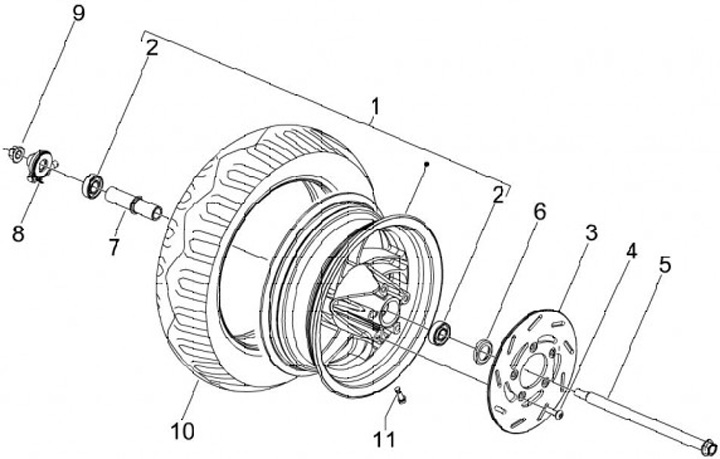 9
2
1
2
6
3
4
5
8
7
10
11