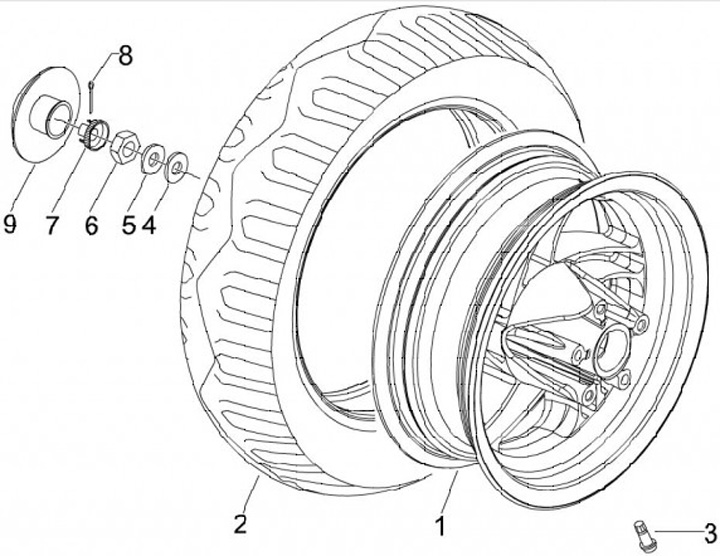 8
9
7
6
5
4
2
1
3