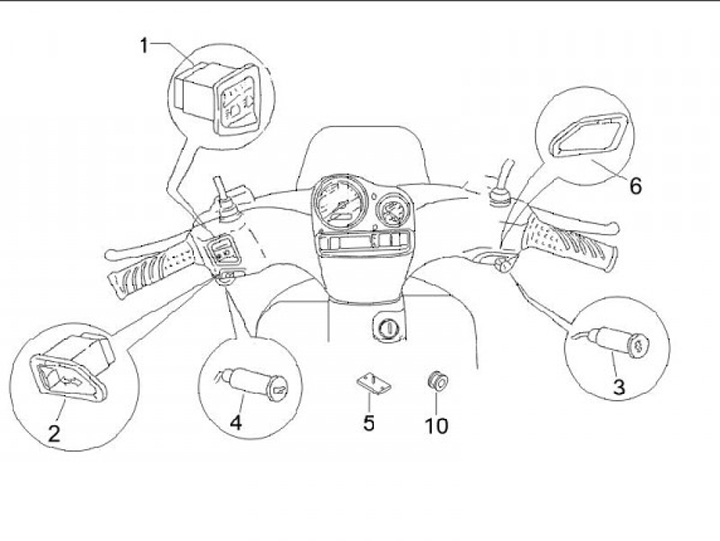 1
6
2
4
5
10
3