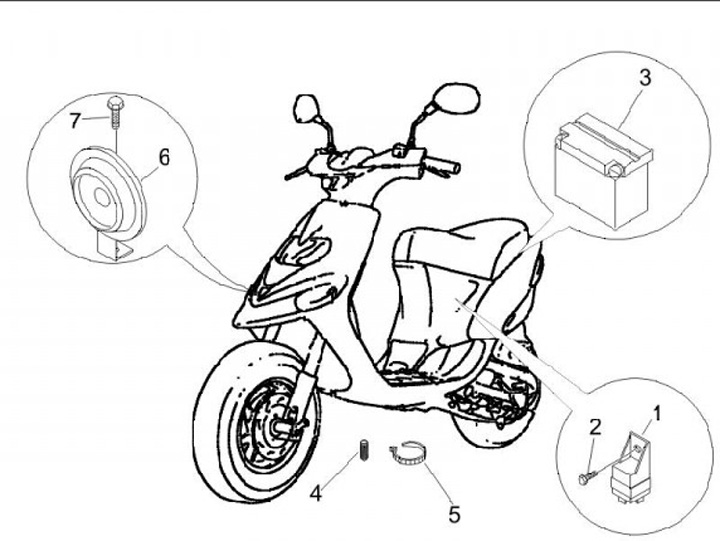 7
6
3
2
1
4
5