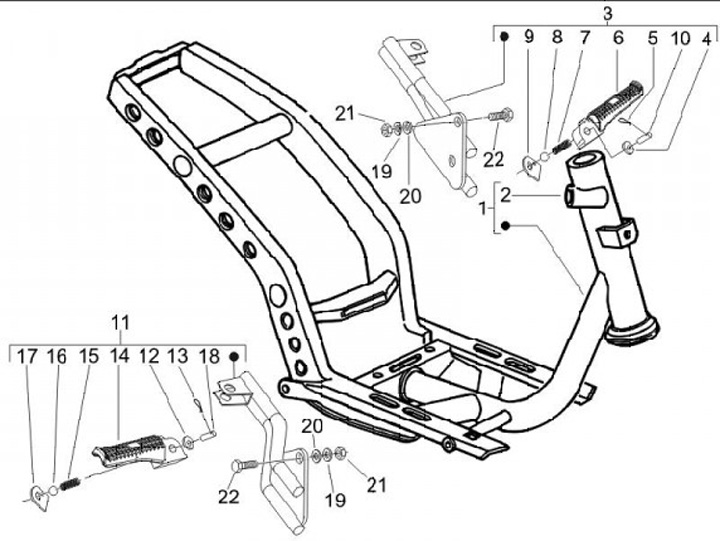 3
9 8 7 6 5 10 4
21
19
20
22
1
2
11
17 16 15 14 12 13 18
20
22
19
21