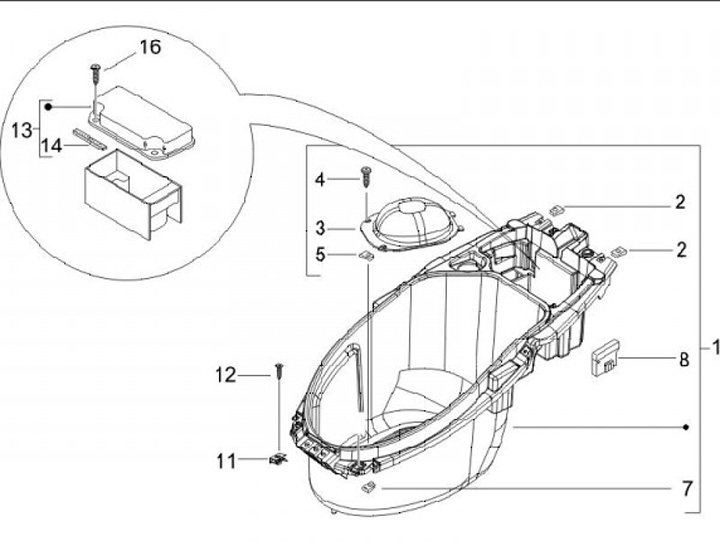 16
13
14
4
3
5
2
2
1
8
12
11
7