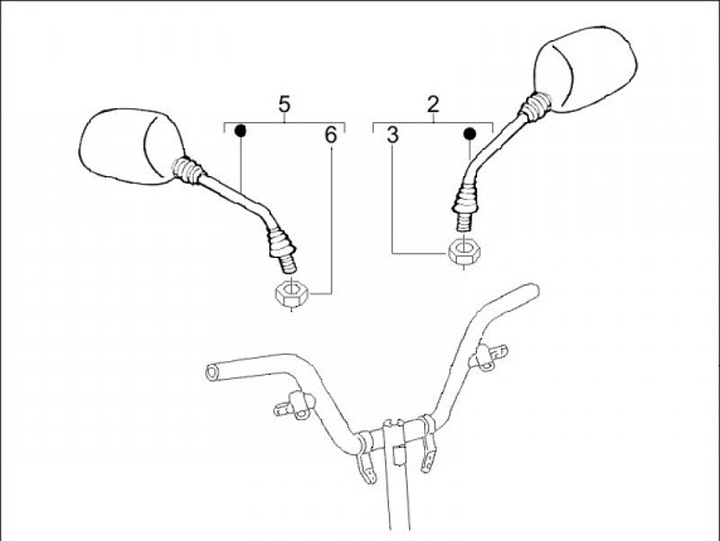 5
6
2
3