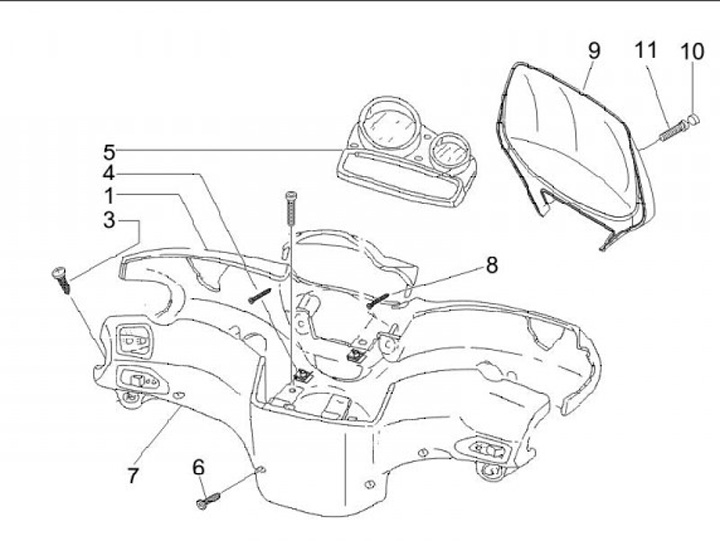 9
11
10
5
4
1
3
8
7
6