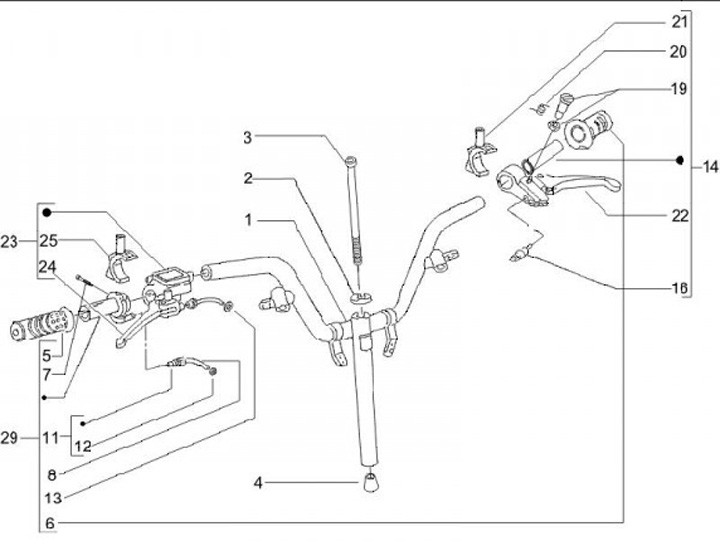 21
20
19
14
22
16
3
2
1
23
25
24
5
7
29
11
12
8
13
6
4