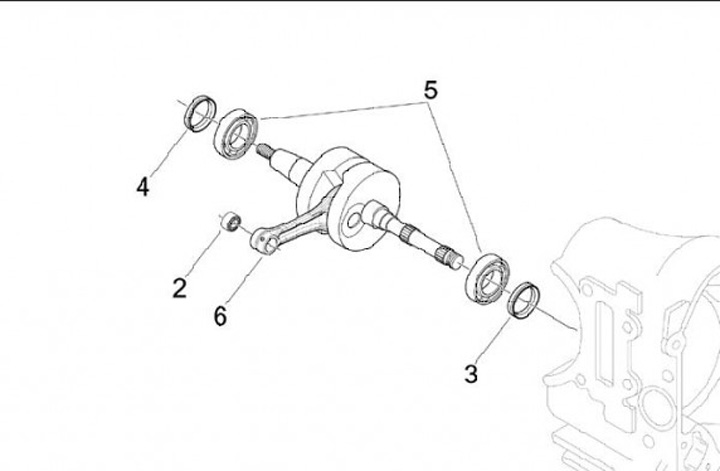 5
4
2
6
3