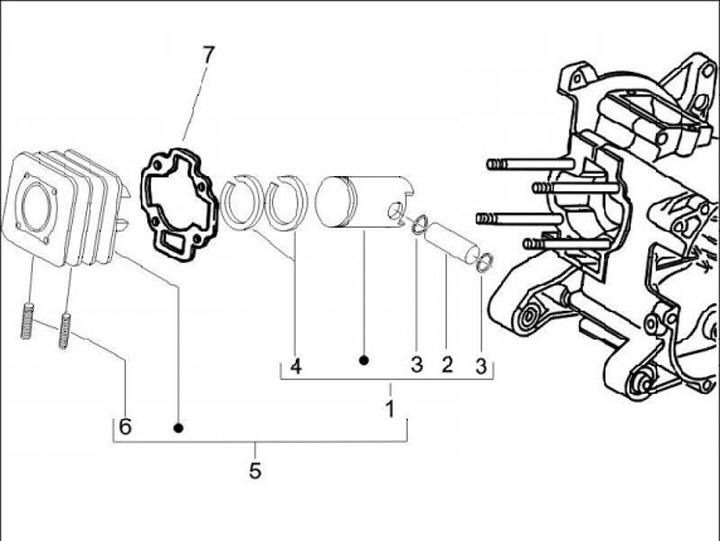 7
4
3
2
3
1
6
5