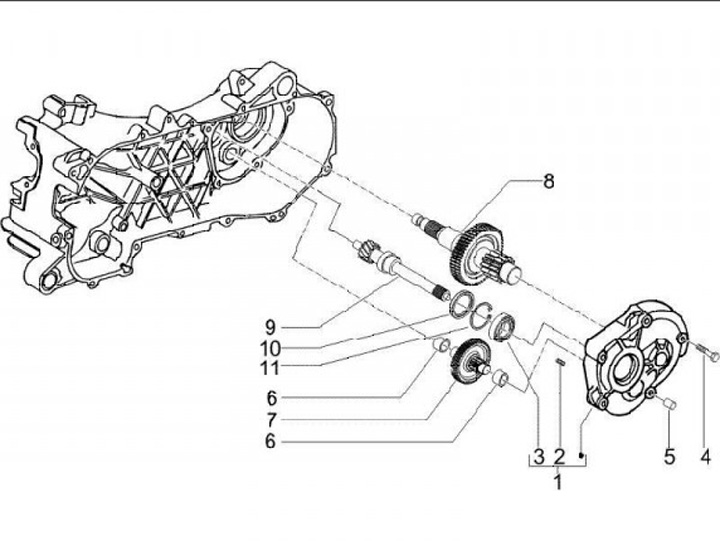 8
9
10
11
6
7
6
3
2
1
5
4