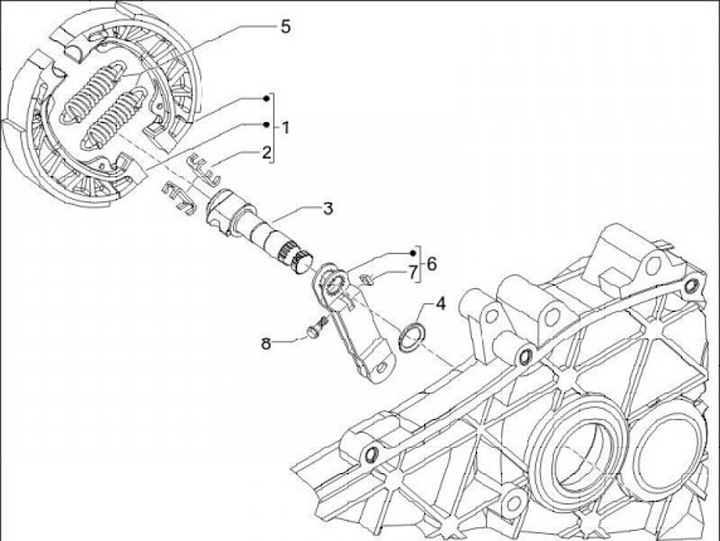 5
1
2
3
6
7
4
8