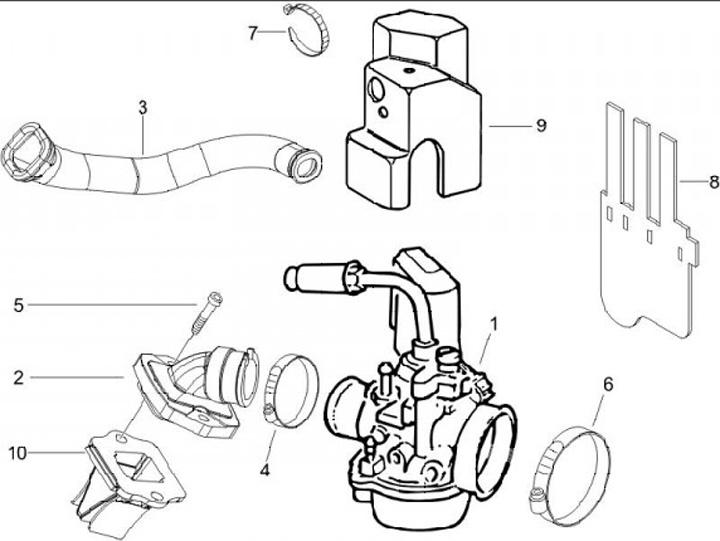 7
3
9
8
5
1
2
6
10
4