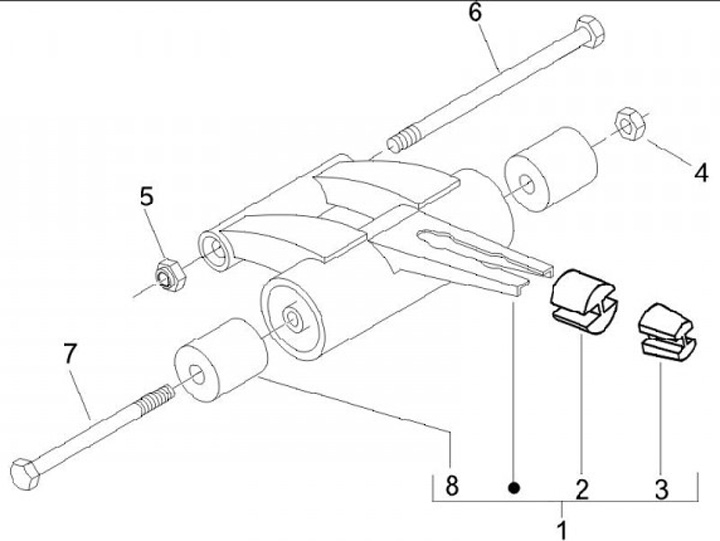 6
4
5
7
8
2
3
1