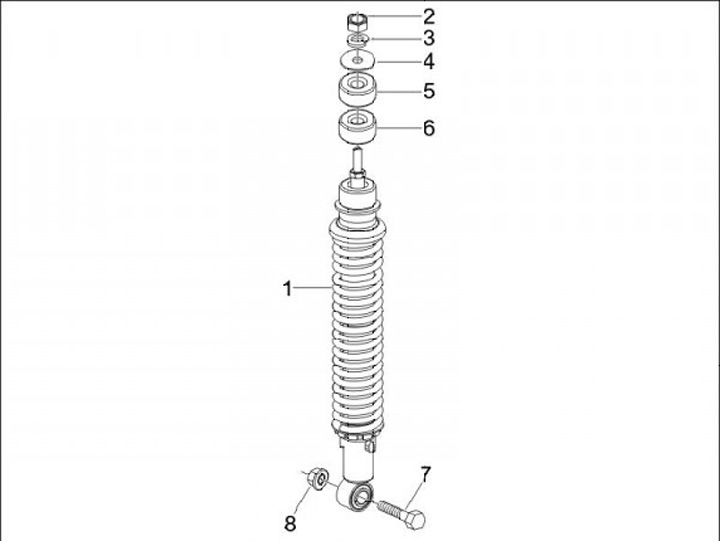 2
3
4
5
6
1
7
8