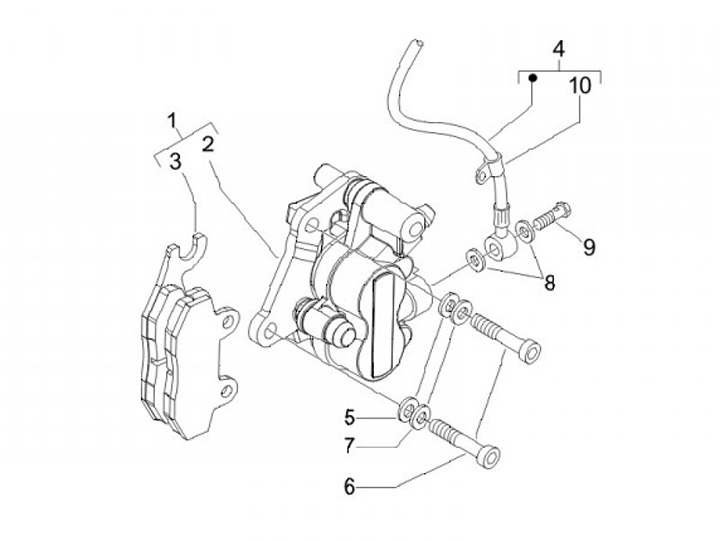 4
10
1
2
3
9
8
5
7
6