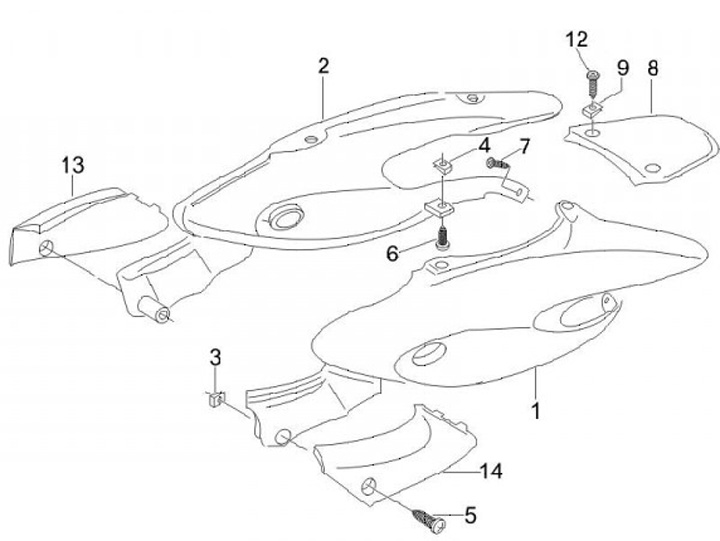 12
9
8
2
4
7
13
6
3
1
14
5