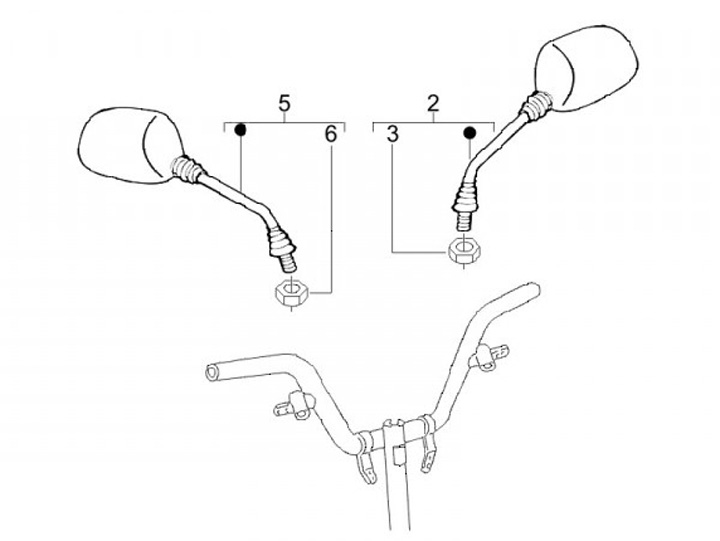 5
6
2
3