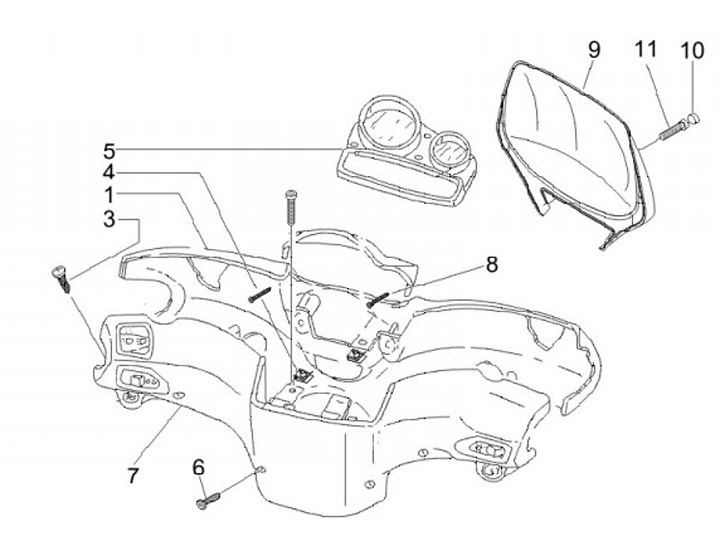 9
11
10
5
4
1
3
8
7
6