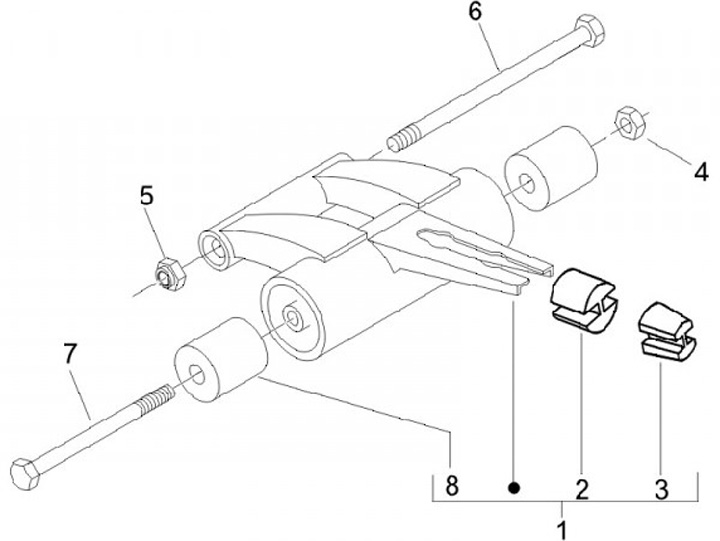 6
4
5
7
8
2
3
1