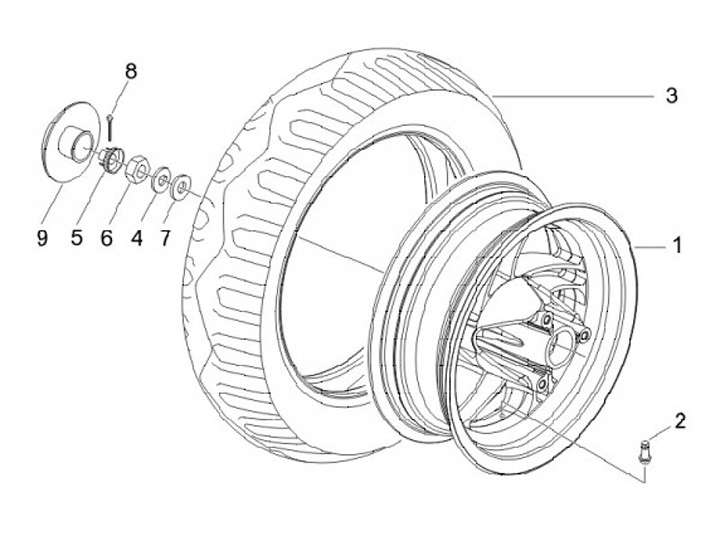 8
3
9 5 6 4 7
1
2