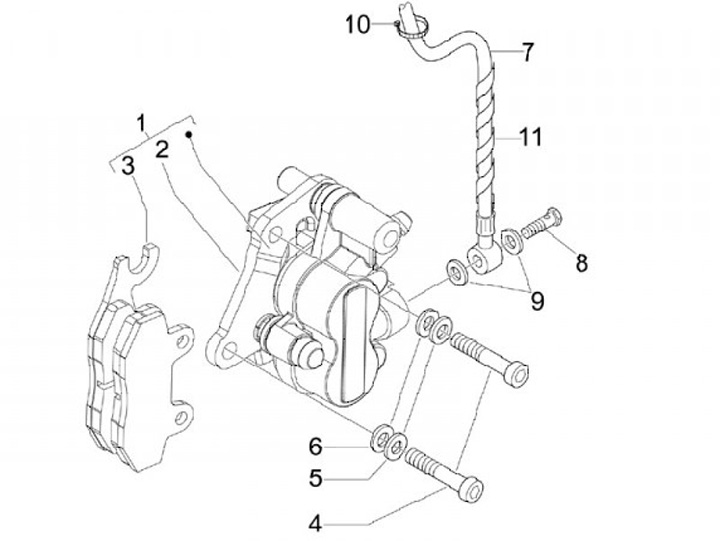 10
7
11
1
2
3
8
9
6
5
4