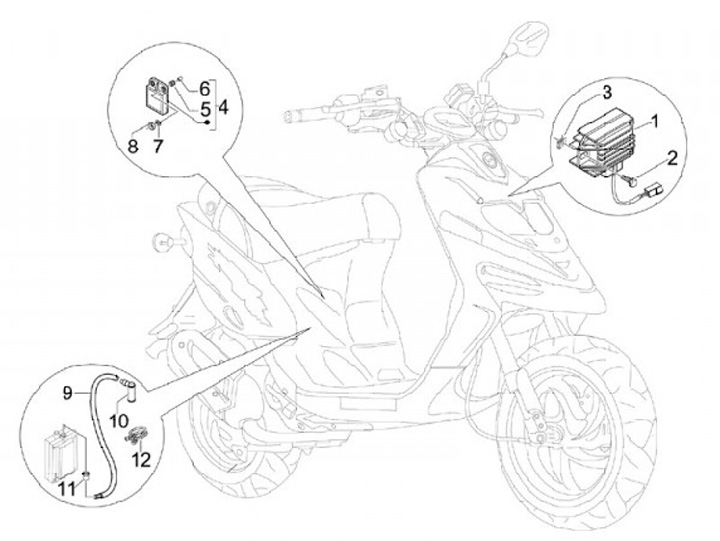 6
5
4
8
7
3
1
2
9
10
12
11