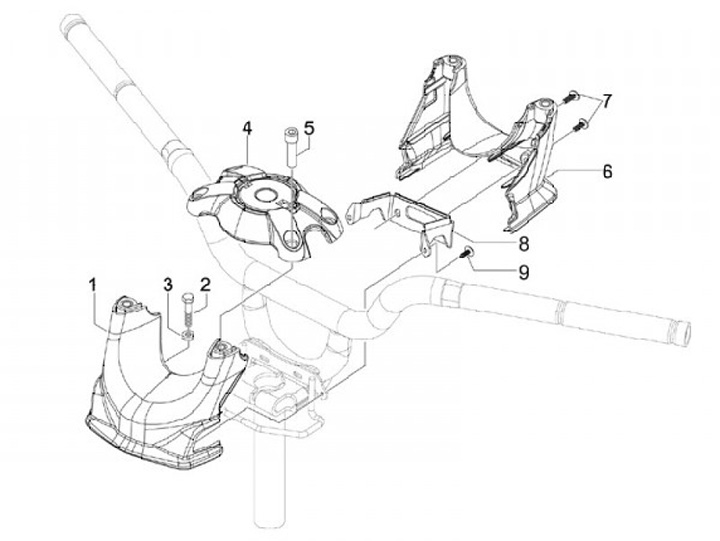 4
5
7
6
8
9
1
3
2