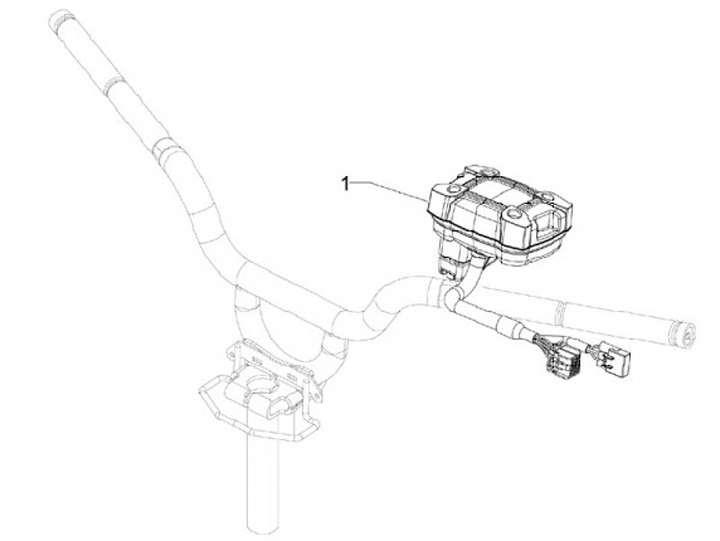 1