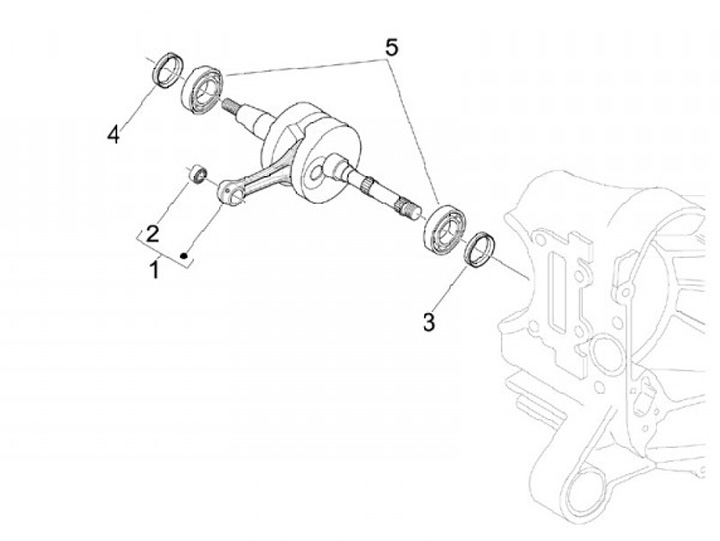 5
4
2
1
3