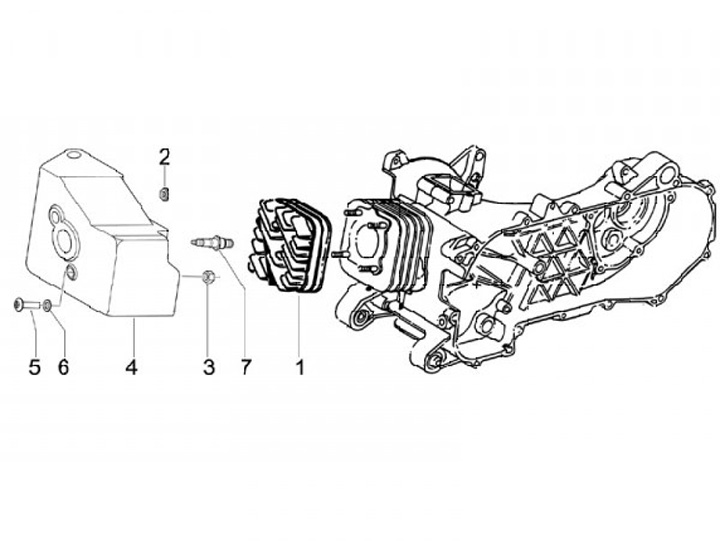 2
5
6
4
3
7
1