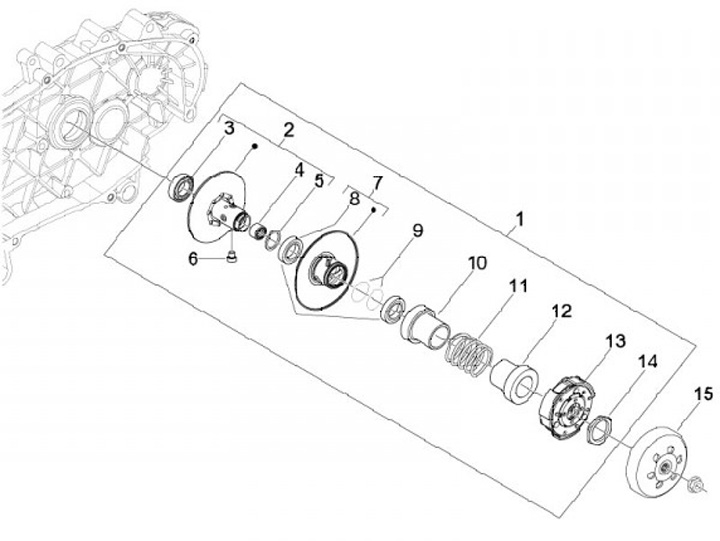 3
2
4
5
7
8
6
9
1
10
11
12
13
14
15