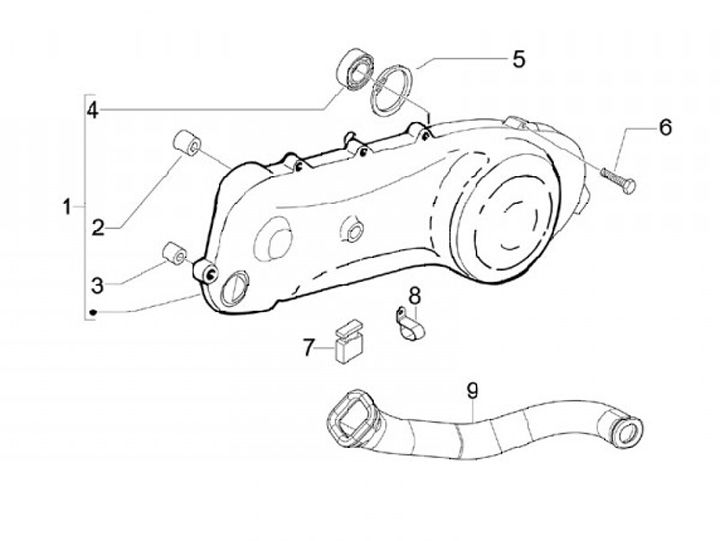 5
4
6
1
2
3
8
7
9