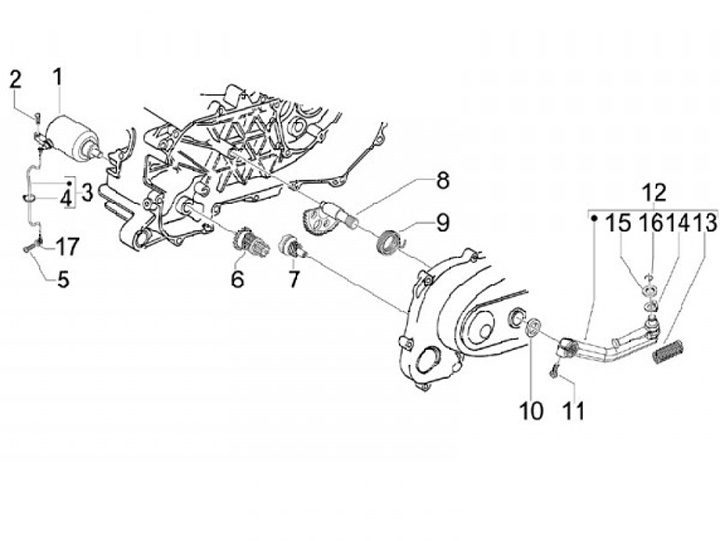 2
1
4
3
17
5
6
7
8
9
12
15
16
14
13
10
11