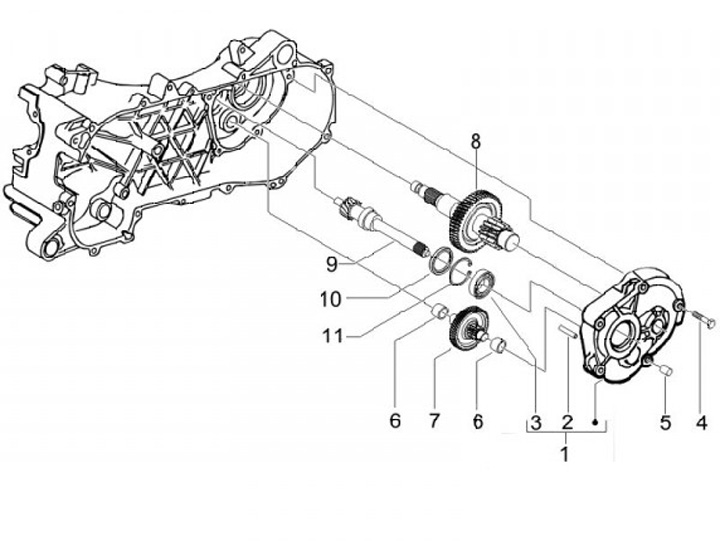 8
9
10
11
6
7
6
3
2
5
4
1