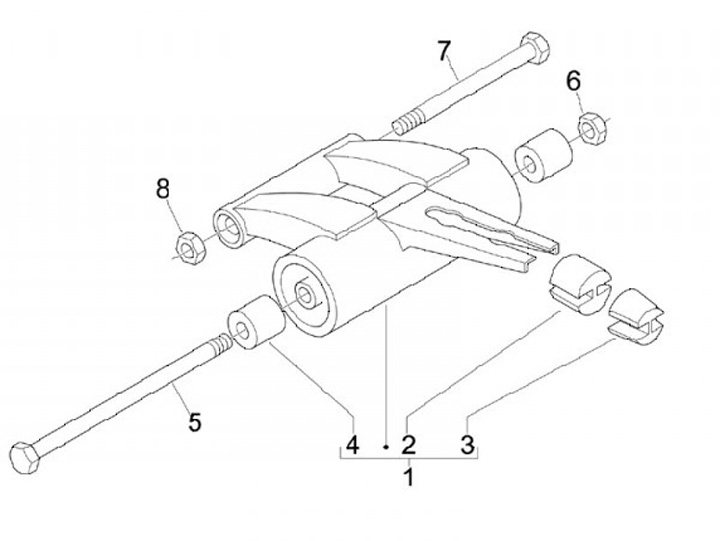 7
6
8
5
4
2
3
1