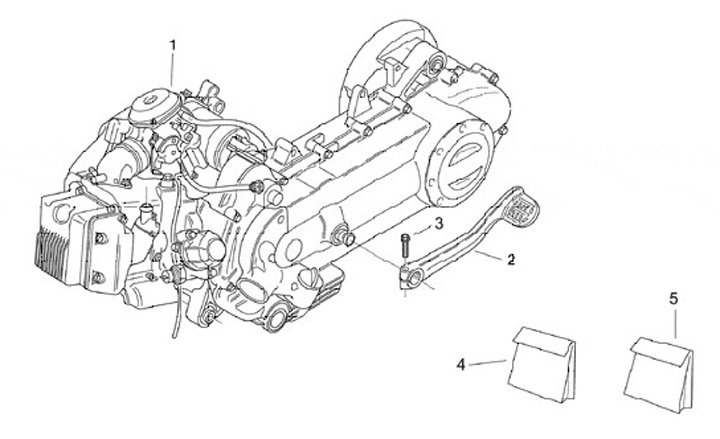 1
3
2
5
4