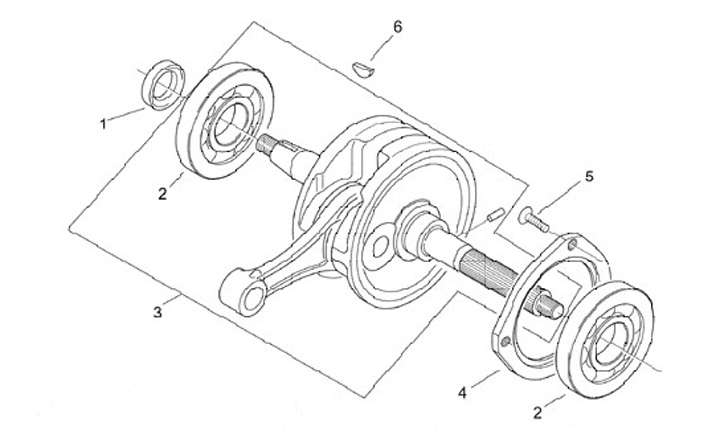 6
1
2
5
3
4
2