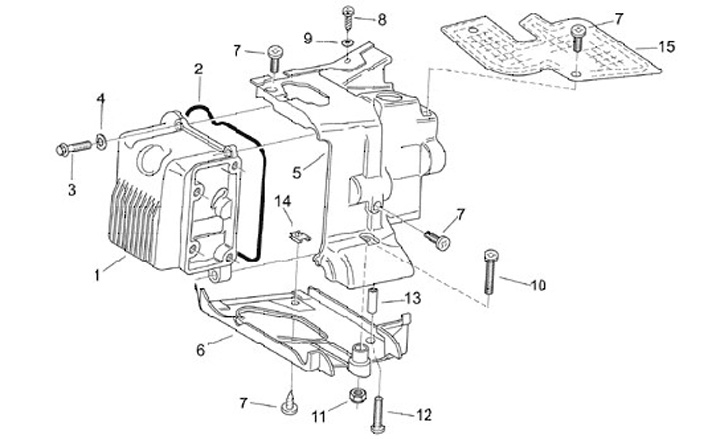 8
9
7
7
15
2
4
3
5
14
7
1
10
13
6
7
11
12