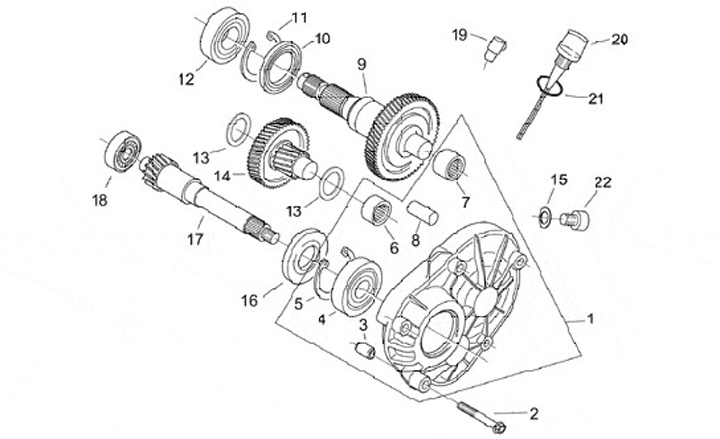 11
10
12
9
19
20
21
13
14
18
13
7
15
22
17
6
8
16
5
4
3
1
2