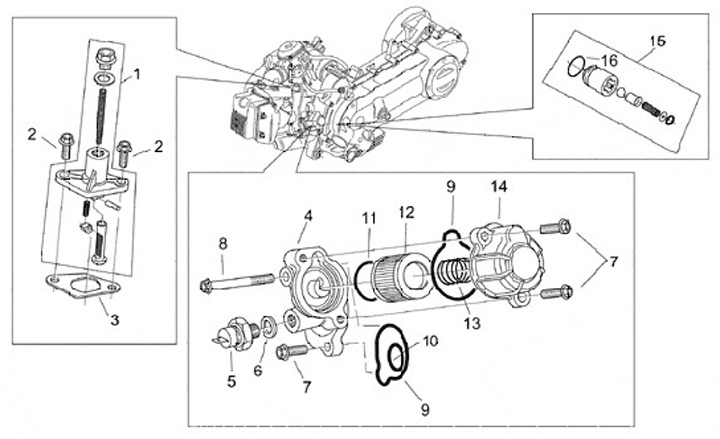 1
2
2
3
15
16
9
14
4
11
12
8
7
13
10
5
6
7
9